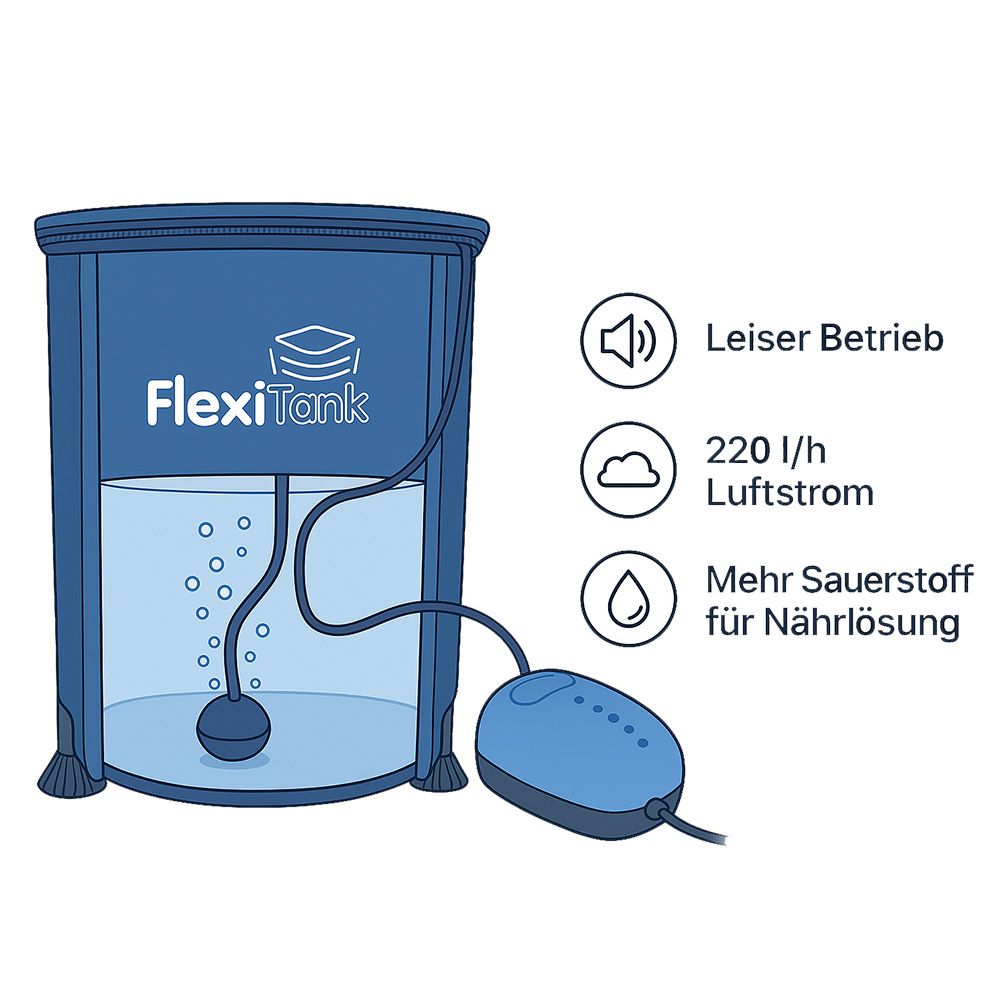 FlexiTank

Leiser Betrieb

220 l/h Luftstrom

Mehr Sauerstoff für Nährlösung